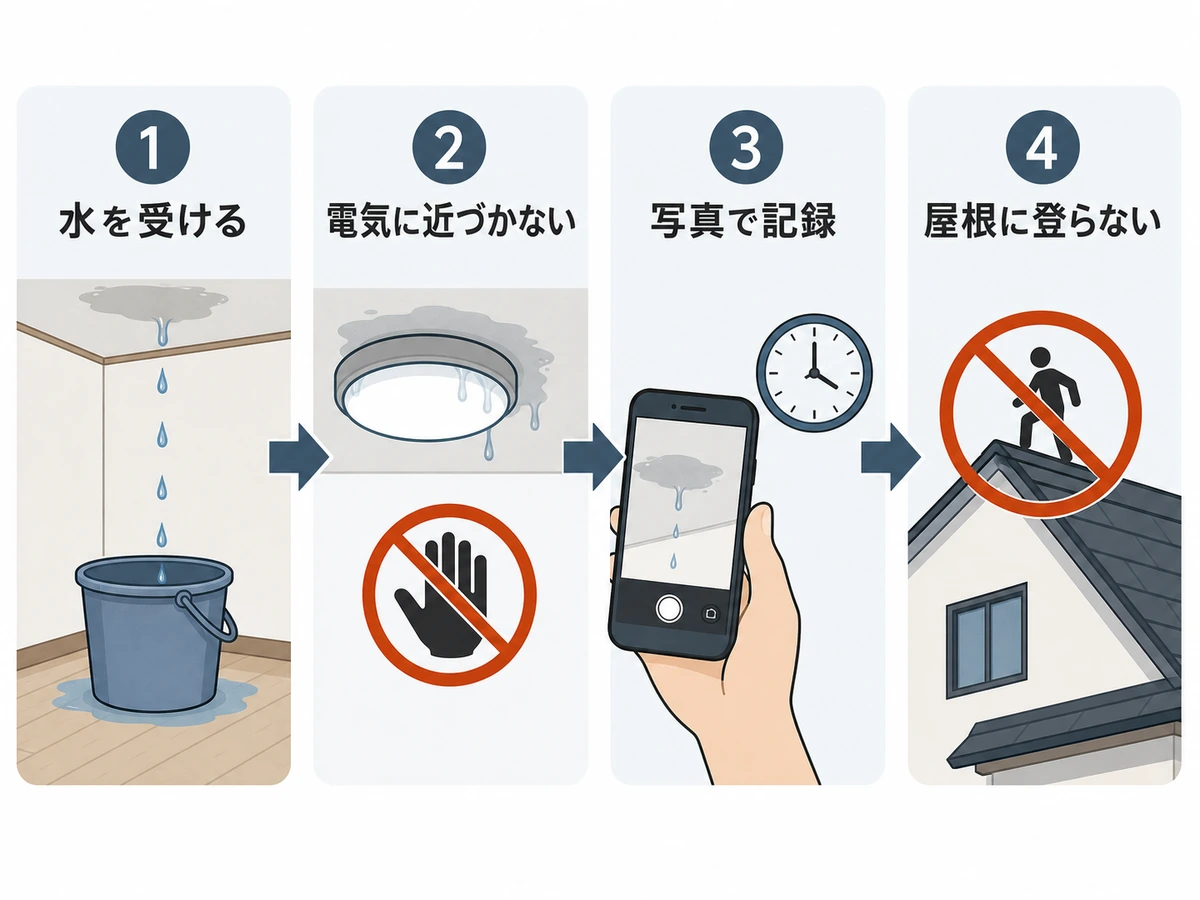 1
水を受ける

2
電気に近づかない

3
写真で記録

4
屋根に登らない