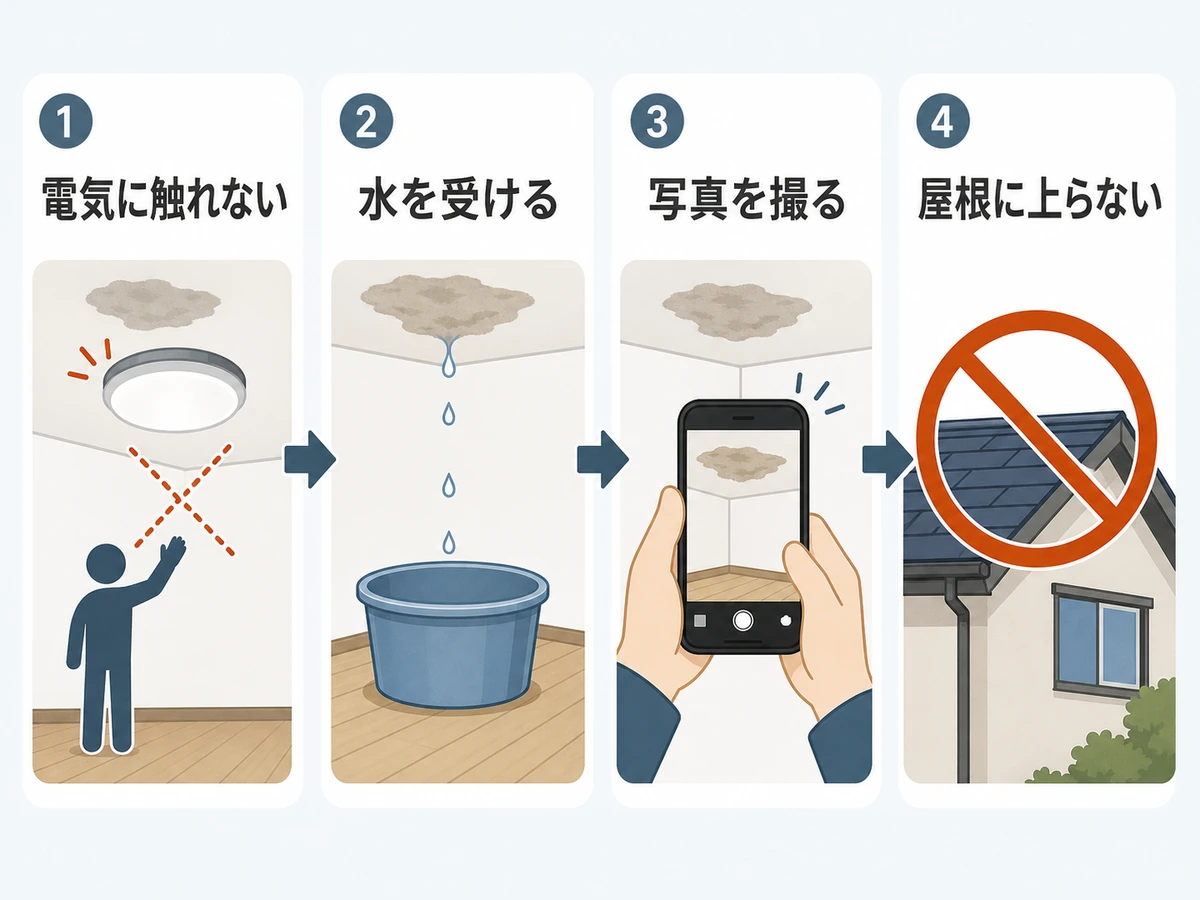 1
電気に触れない

2
水を受ける

3
写真を撮る

4
屋根に上らない