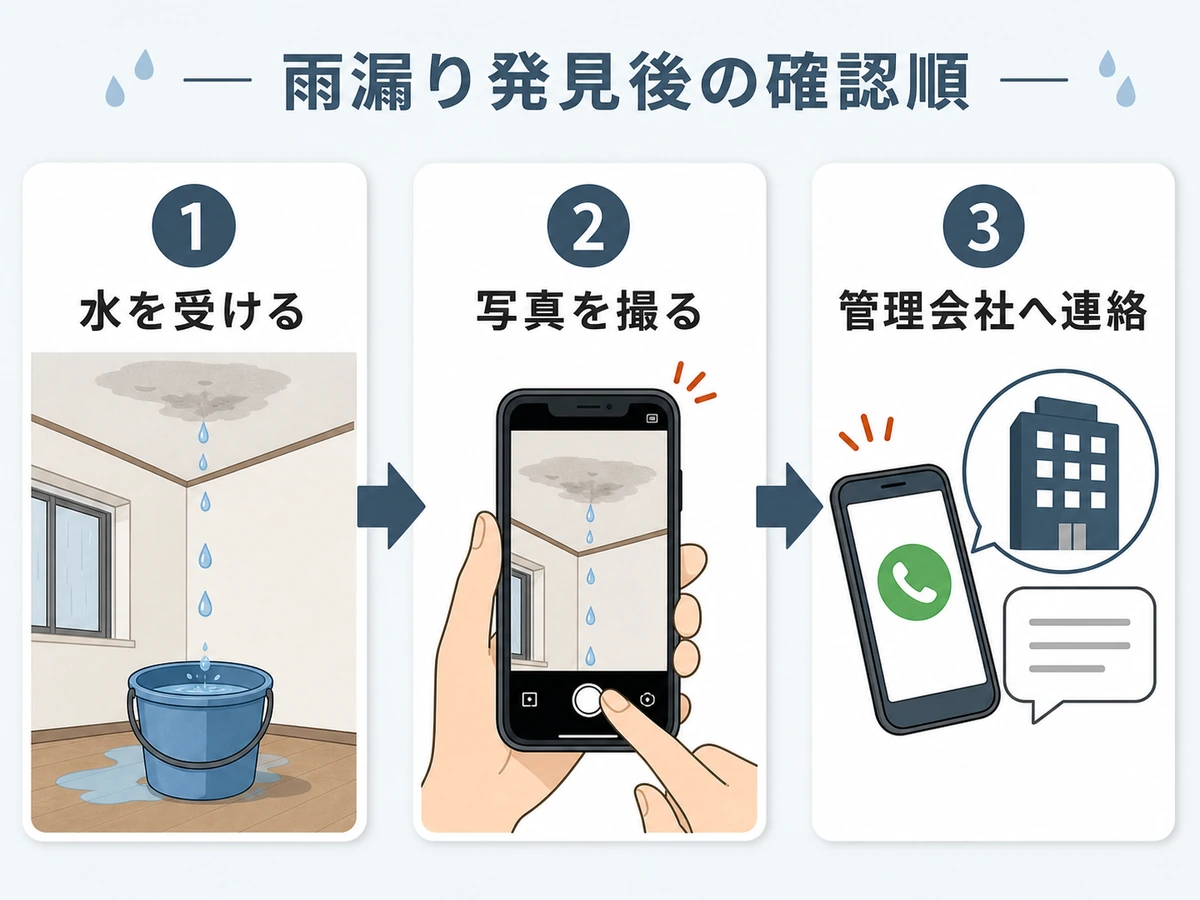 雨漏り発見後の確認順

1
水を受ける

2
写真を撮る

3
管理会社へ連絡