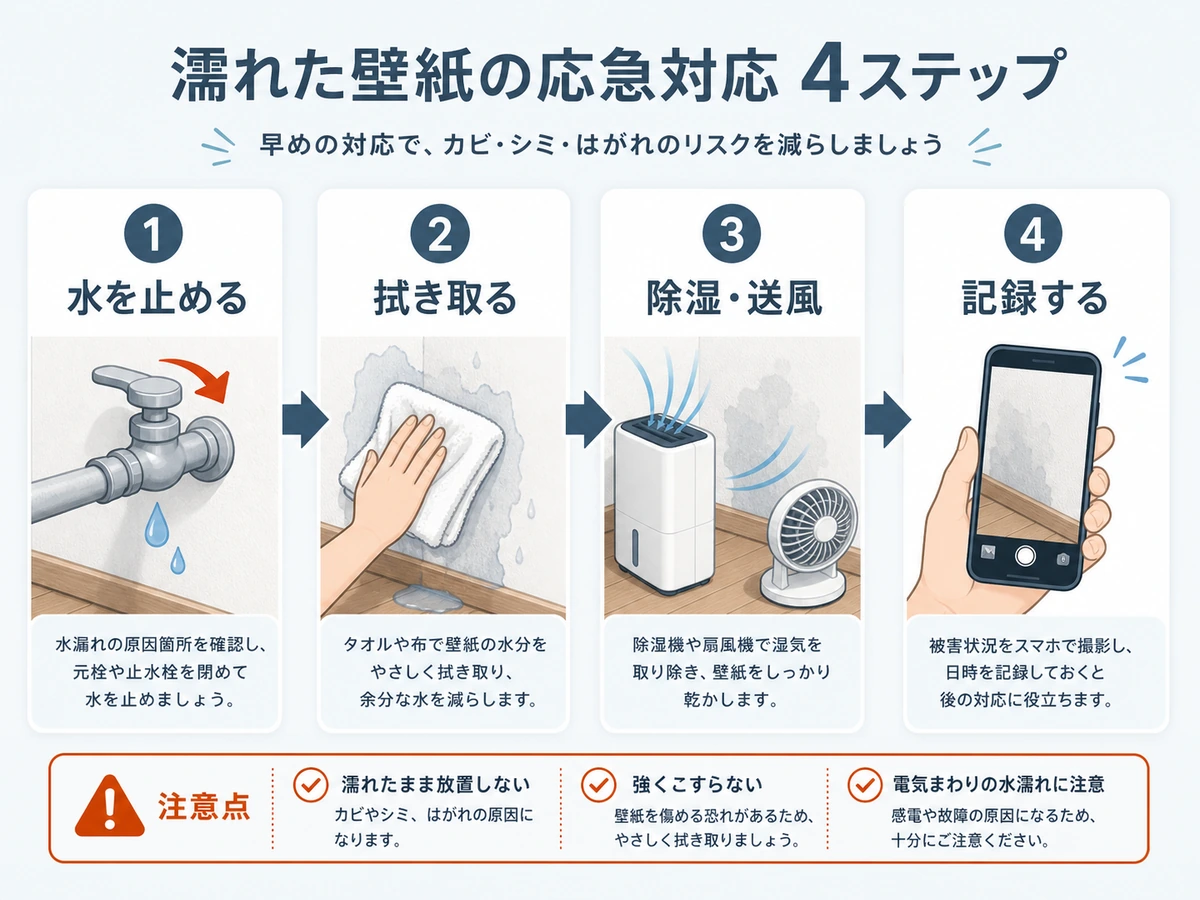 濡れた壁紙の応急対応 4ステップ

早めの対応で、カビ・シミ・はがれのリスクを減らしましょう

1
水を止める

水漏れの原因箇所を確認し、元栓や止水栓を閉めて水を止めましょう。

2
拭き取る

タオルや布で壁紙の水分をやさしく拭き取り、余分な水を減らします。

3
除湿・送風

除湿機や扇風機で湿気を取り除き、壁紙をしっかり乾かします。

4
記録する

被害状況をスマホで撮影し、日時を記録しておくと後の対応に役立ちます。

注意点

濡れたまま放置しない
カビやシミ、はがれの原因になります。

強くこすらない
壁紙を傷める恐れがあるため、やさしく拭き取りましょう。

電気まわりの水濡れに注意
感電や故障の原因になるため、十分にご注意ください。