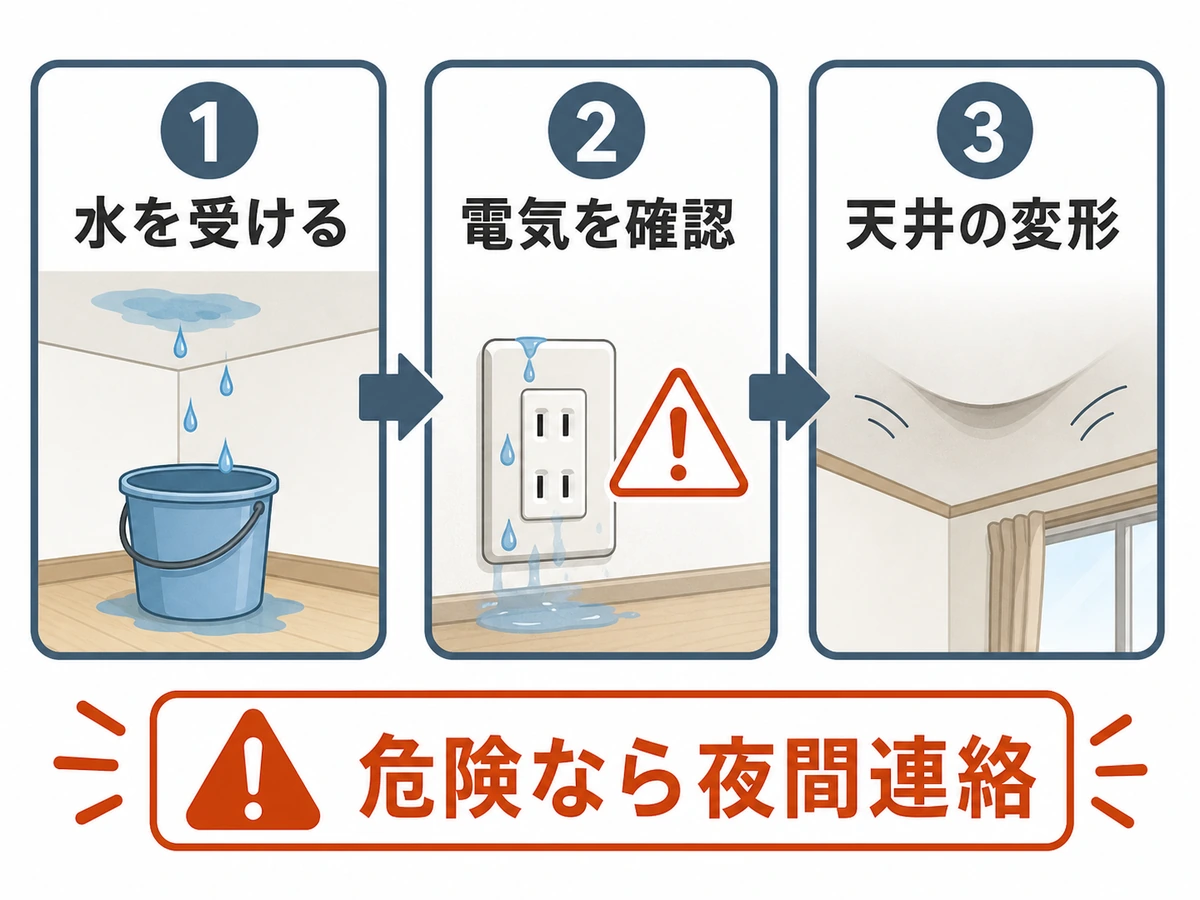 1
水を受ける

2
電気を確認

3
天井の変形

危険なら夜間連絡